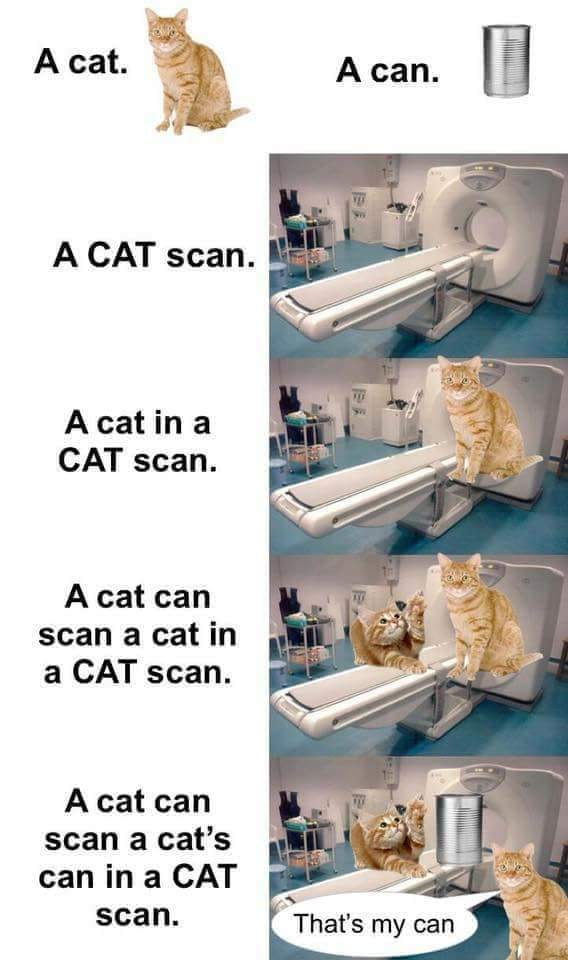 A cat.

A can.

A CAT scan.

A cat in a CAT scan.

A cat can scan a cat in a CAT scan.

A cat can scan a cat's can in a CAT scan.

That's my can